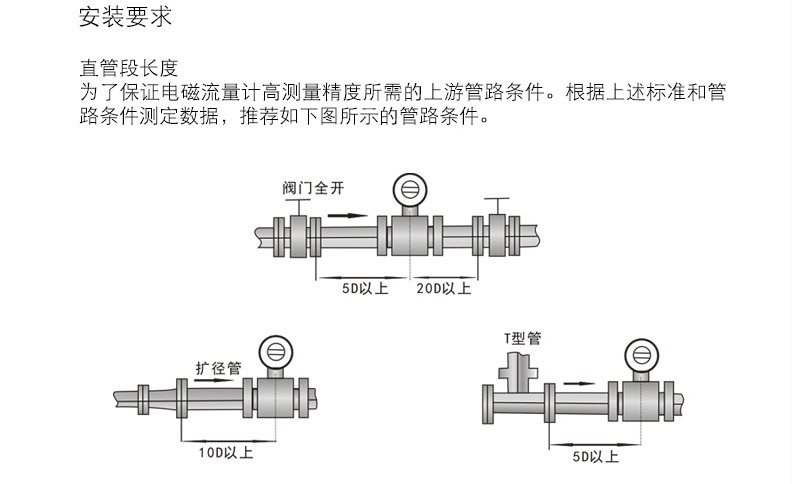 安装要求

直管段长度
为了保证电磁流量计高测量精度所需的上游管路条件。根据上述标准和管路条件测定数据，推荐如下图所示的管路条件。

阀门全开

5D以上

20D以上

扩径管

10D以上

T型管

5D以上